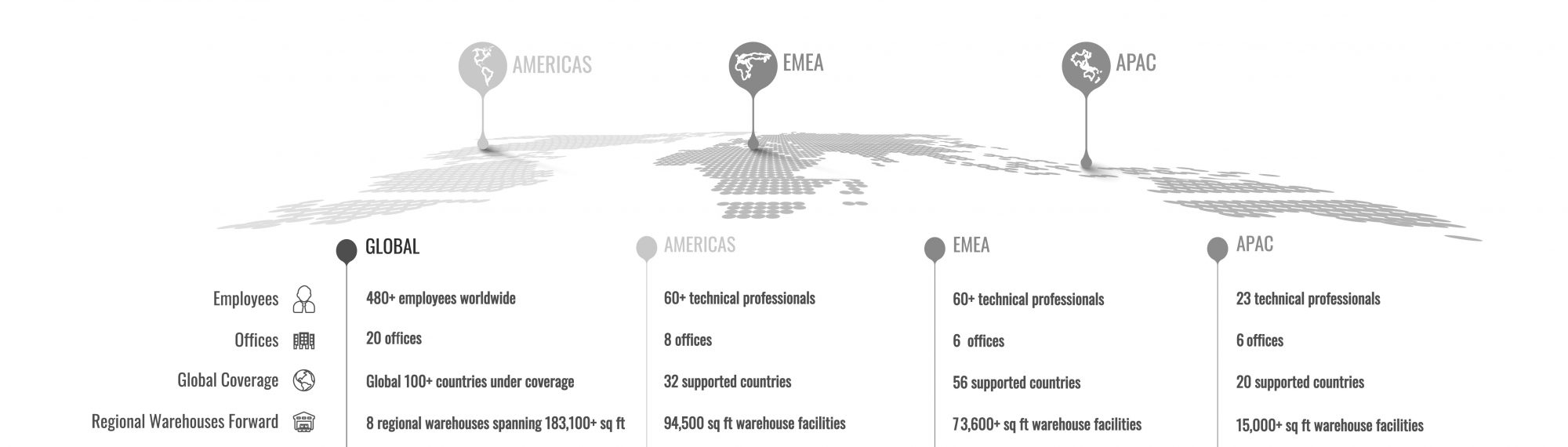 AMERICAS EMEA APAC

| | GLOBAL | AMERICAS | EMEA | APAC |
|---|---|---|---|---|
| Employees | 480+ employees worldwide | 60+ technical professionals | 60+ technical professionals | 23 technical professionals |
| Offices | 20 offices | 8 offices | 6 offices | 6 offices |
| Global Coverage | Global 100+ countries under coverage | 32 supported countries | 56 supported countries | 20 supported countries |
| Regional Warehouses Forward | 8 regional warehouses spanning 183,100+ sq ft | 94,500 sq ft warehouse facilities | 73,600+ sq ft warehouse facilities | 15,000+ sq ft warehouse facilities |